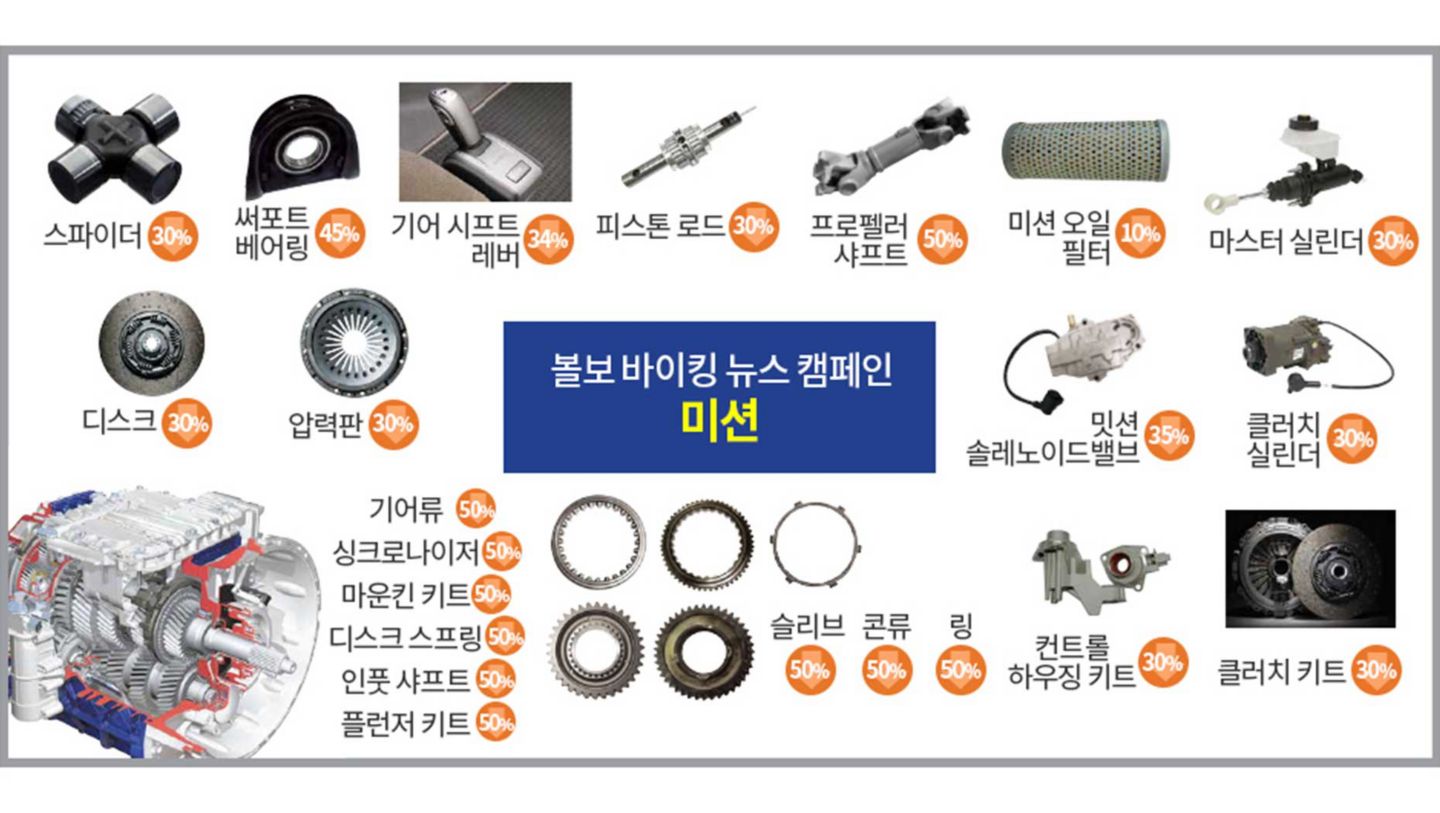 스파이더 30%

써포트 베어링 45%

기어 시프트 레버 34%

피스톤 로드 30%

프로펠러 샤프트 50%

미션 오일 필터 10%

마스터 실린더 30%

디스크 30%

압력판 30%

볼보 바이킹 뉴스 캠페인
미션

밋션 솔레노이드밸브 35%

클러치 실린더 30%

기어류 50%
싱크로나이저 50%
마운킨 키트 50%
디스크 스프링 50%
인풋 샤프트 50%
플런저 키트 50%

슬리브 50%

콘류 50%

링 50%

컨트롤 하우징 키트 30%

클러치 키트 30%