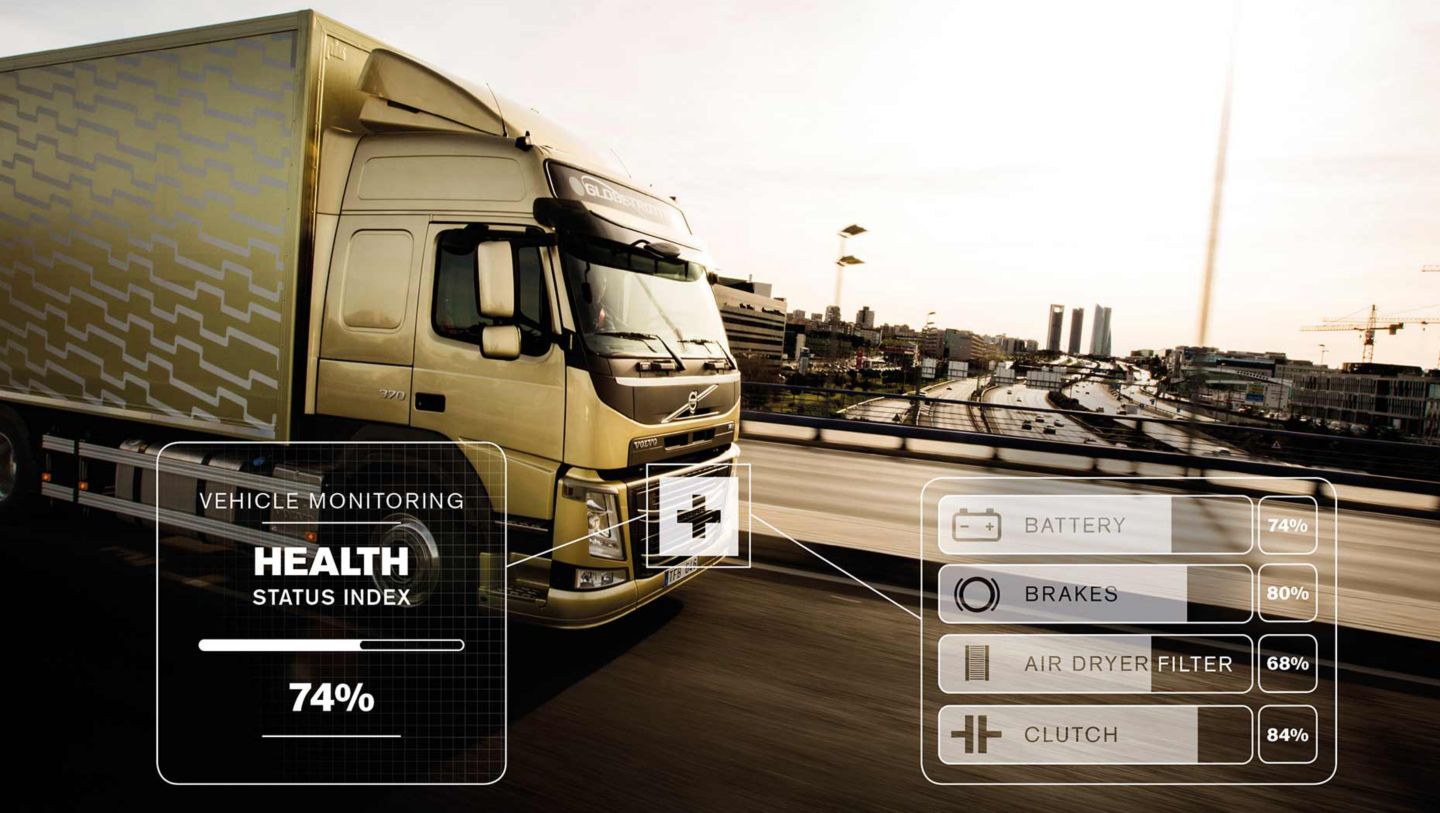 GLOBETROTTER

370

VOLVO

VEHICLE MONITORING

HEALTH
STATUS INDEX

74%

BATTERY 74%

BRAKES 80%

AIR DRYER FILTER 68%

CLUTCH 84%