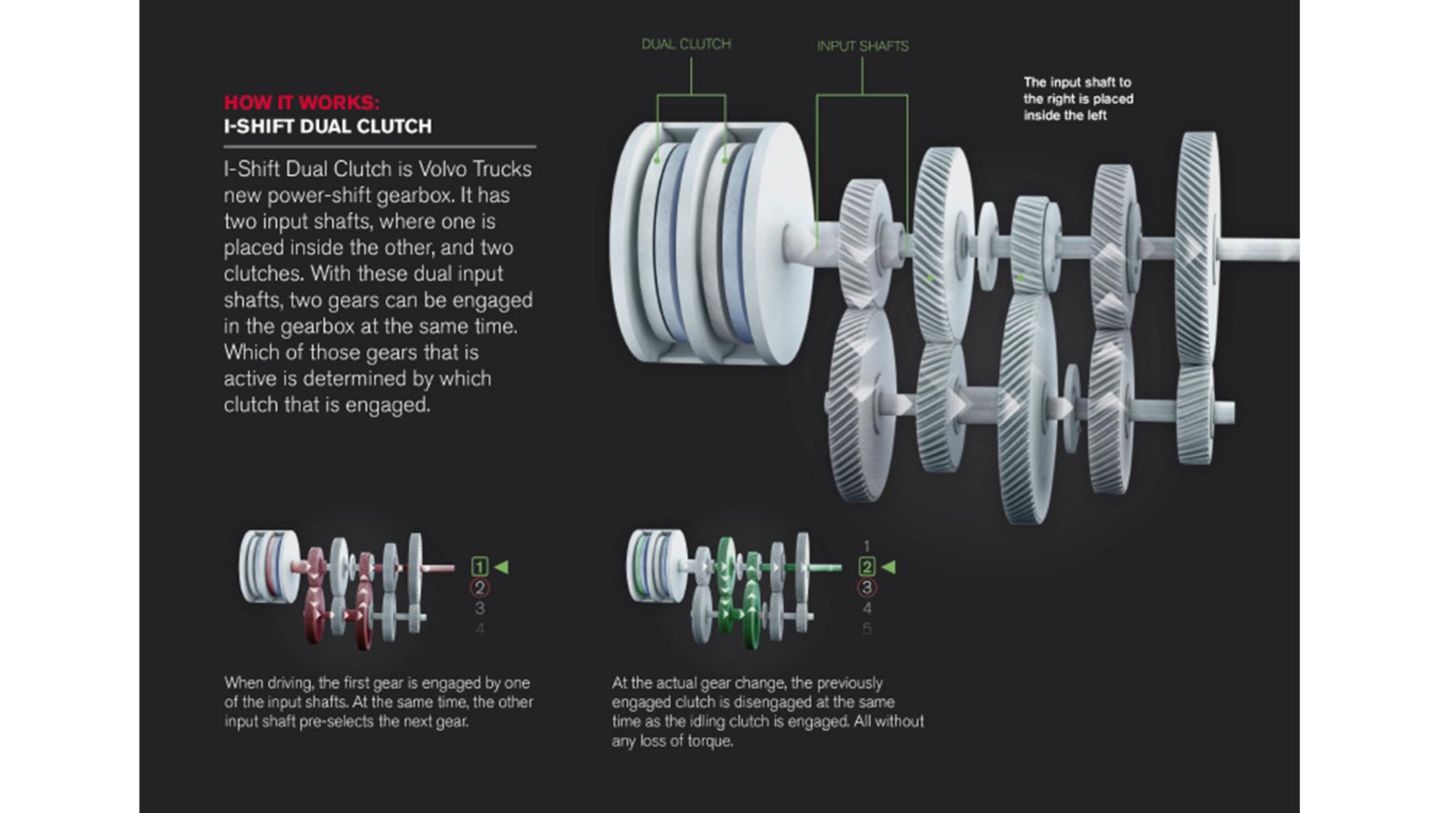 HOW IT WORKS:
I-SHIFT DUAL CLUTCH

I-Shift Dual Clutch is Volvo Trucks new power-shift gearbox. It has two input shafts, where one is placed inside the other, and two clutches. With these dual input shafts, two gears can be engaged in the gearbox at the same time. Which of those gears that is active is determined by which clutch that is engaged.

DUAL CLUTCH

INPUT SHAFTS

The input shaft to the right is placed inside the left

1
2
3
4

When driving, the first gear is engaged by one of the input shafts. At the same time, the other input shaft pre-selects the next gear.

1
2
3
4
5

At the actual gear change, the previously engaged clutch is disengaged at the same time as the idling clutch is engaged. All without any loss of torque.