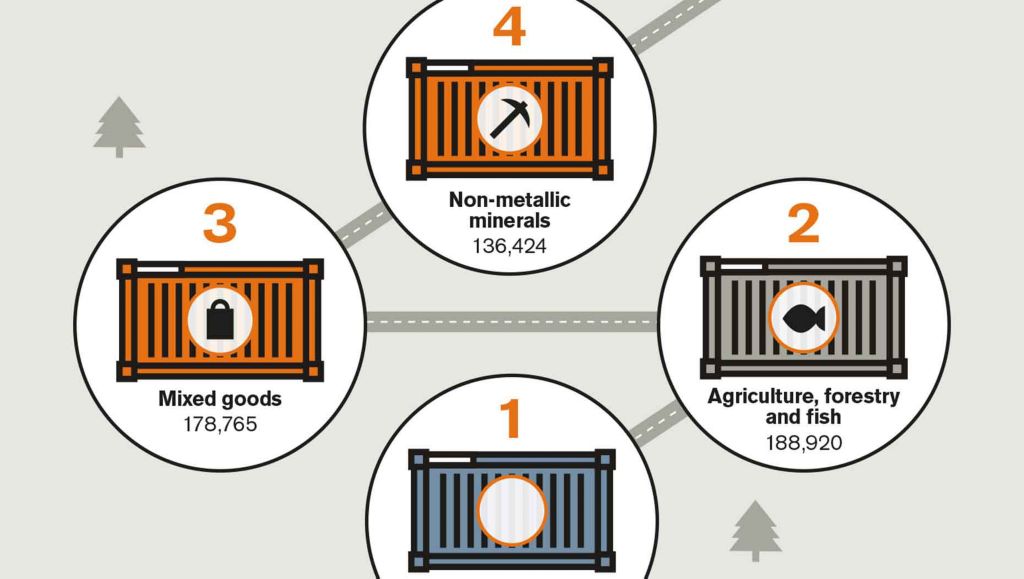 4

Non-metallic minerals
136,424

3

Mixed goods
178,765

2

Agriculture, forestry and fish
188,920

1