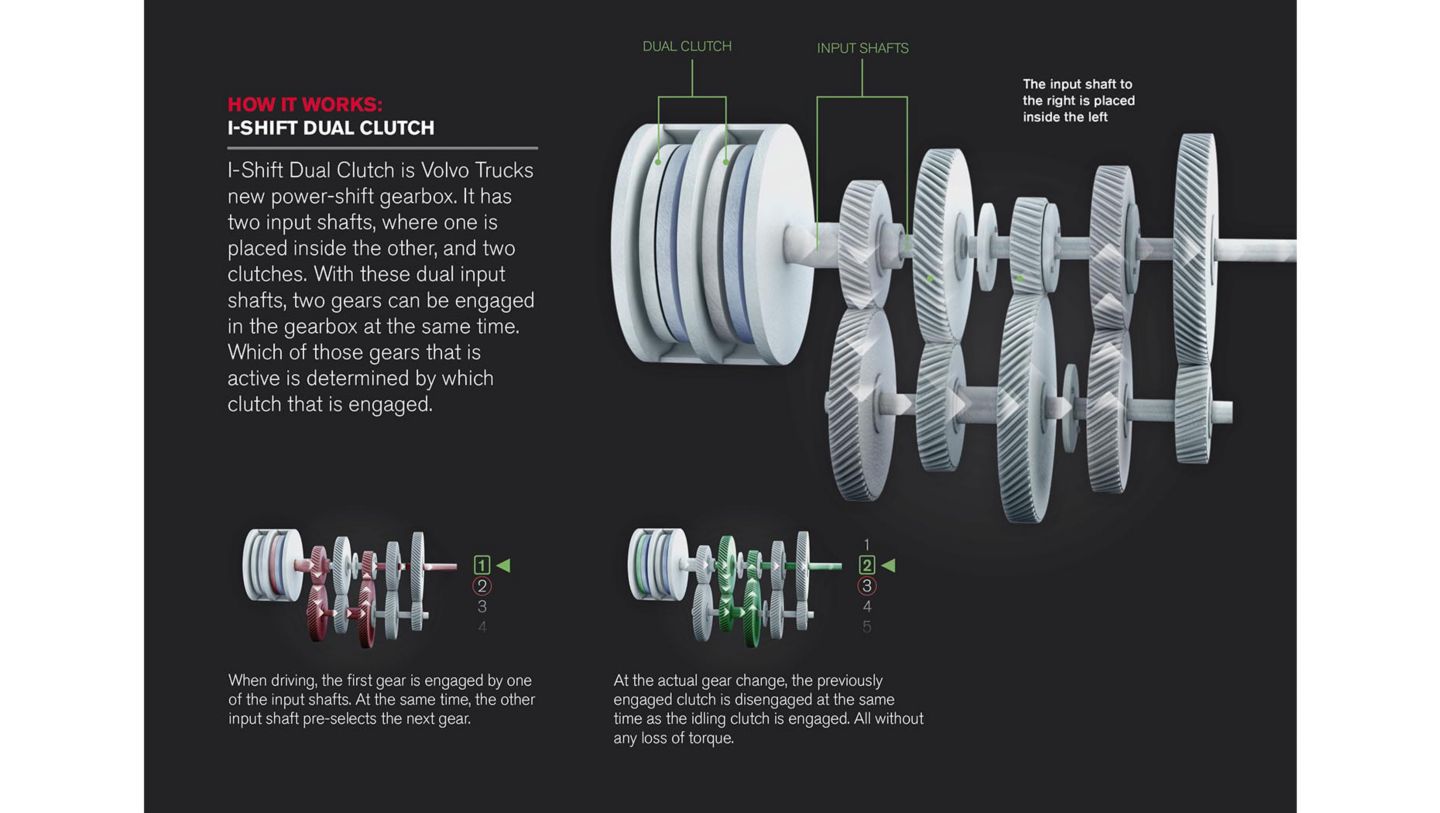 HOW IT WORKS:
I-SHIFT DUAL CLUTCH

I-Shift Dual Clutch is Volvo Trucks new power-shift gearbox. It has two input shafts, where one is placed inside the other, and two clutches. With these dual input shafts, two gears can be engaged in the gearbox at the same time. Which of those gears that is active is determined by which clutch that is engaged.

DUAL CLUTCH

INPUT SHAFTS

The input shaft to the right is placed inside the left

1
2
3
4

When driving, the first gear is engaged by one of the input shafts. At the same time, the other input shaft pre-selects the next gear.

1
2
3
4
5

At the actual gear change, the previously engaged clutch is disengaged at the same time as the idling clutch is engaged. All without any loss of torque.