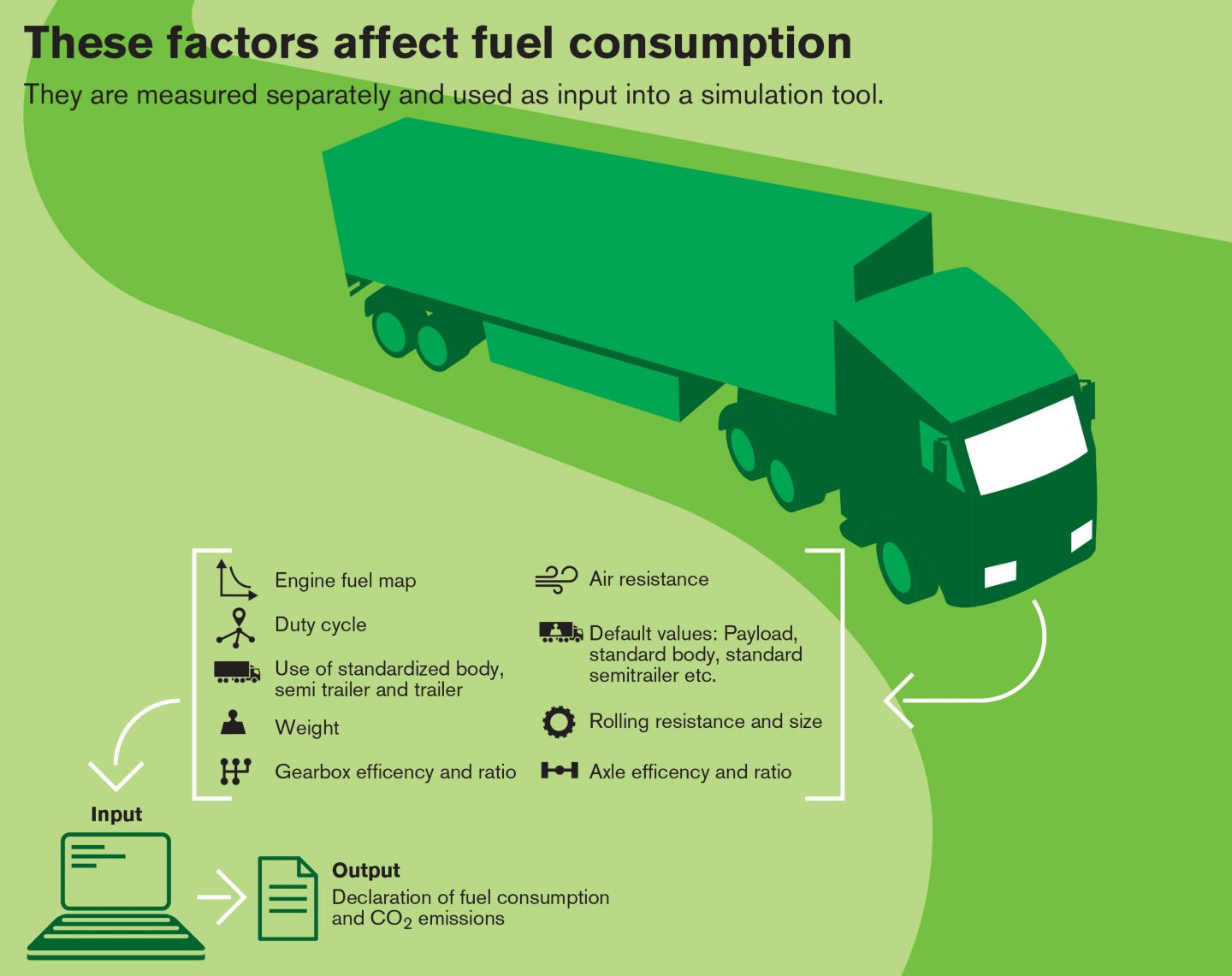 These factors affect fuel consumption

They are measured separately and used as input into a simulation tool.

Engine fuel map

Duty cycle

Use of standardized body, semi trailer and trailer

Weight

Gearbox efficency and ratio

Air resistance

Default values: Payload, standard body, standard semitrailer etc.

Rolling resistance and size

Axle efficency and ratio

Input

Output

Declaration of fuel consumption and $CO_2$ emissions