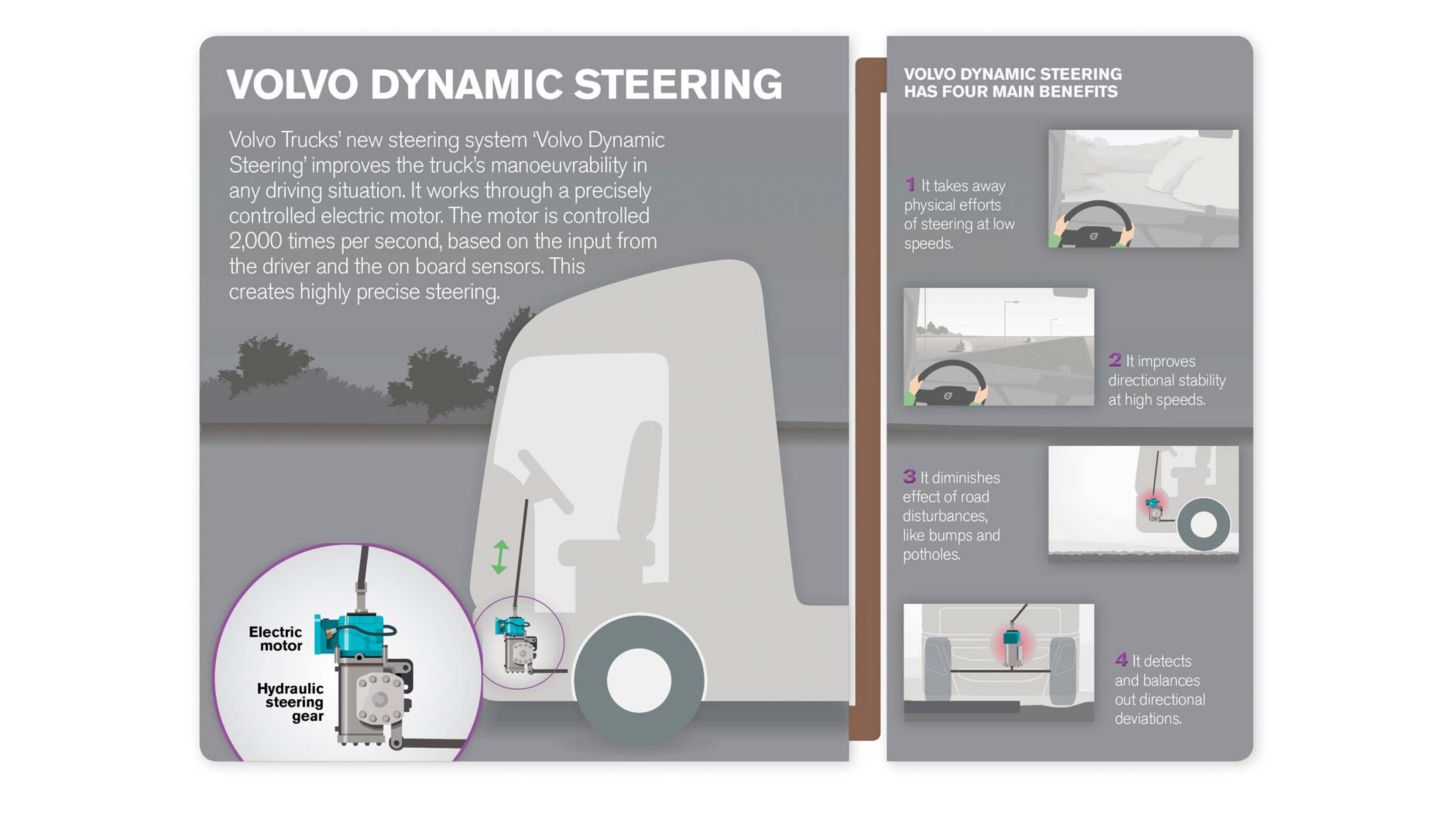 VOLVO DYNAMIC STEERING

Volvo Trucks' new steering system 'Volvo Dynamic Steering' improves the truck's manoeuvrability in any driving situation. It works through a precisely controlled electric motor. The motor is controlled 2,000 times per second, based on the input from the driver and the on board sensors. This creates highly precise steering.

Electric motor

Hydraulic steering gear

VOLVO DYNAMIC STEERING HAS FOUR MAIN BENEFITS

1 It takes away physical efforts of steering at low speeds.

2 It improves directional stability at high speeds.

3 It diminishes effect of road disturbances, like bumps and potholes.

4 It detects and balances out directional deviations.